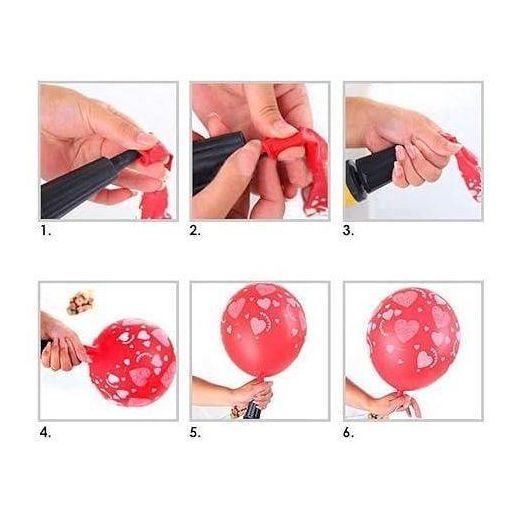 1.

2.

3.

4.

5.

6.