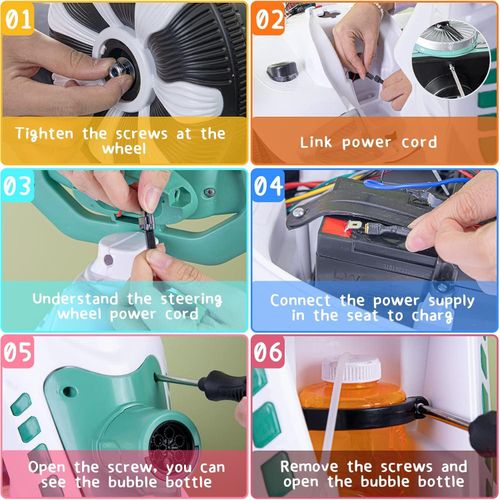 01
Tighten the screws at the wheel

02
Link power cord

03
Understand the steering wheel power cord

04
Connect the power supply in the seat to charg

05
Open the screw, you can see the bubble bottle

06
Remove the screws and open the bubble bottle