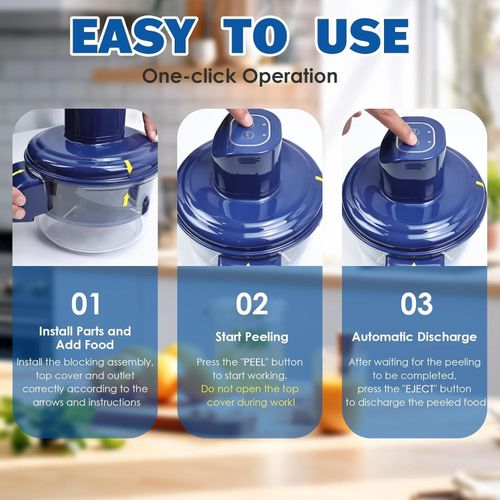 EASY TO USE
One-click Operation

01
Install Parts and Add Food
Install the blocking assembly, top cover and outlet correctly according to the arrows and instructions

02
Start Peeling
Press the "PEEL" button to start working.
Do not open the top cover during work!

03
Automatic Discharge
After waiting for the peeling to be completed, press the "EJECT" button to discharge the peeled food