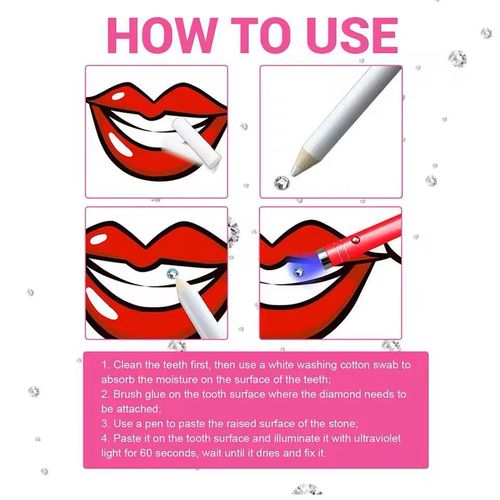 HOW TO USE

1. Clean the teeth first, then use a white washing cotton swab to absorb the moisture on the surface of the teeth;
2. Brush glue on the tooth surface where the diamond needs to be attached;
3. Use a pen to paste the raised surface of the stone;
4. Paste it on the tooth surface and illuminate it with ultraviolet light for 60 seconds, wait until it dnes and fix it.