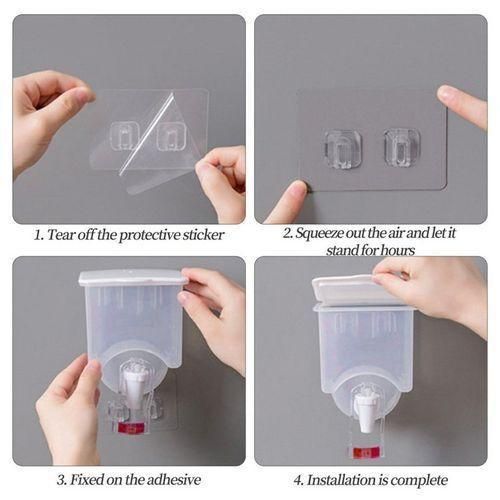 1. Tear off the protective sticker

2. Squeeze out the air and let it stand for hours

3. Fixed on the adhesive

4. Installation is complete