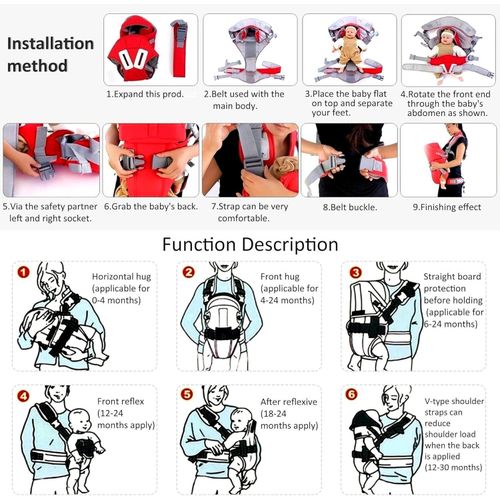 Installation method

1.Expand this prod.

2.Belt used with the main body.

3.Place the baby flat on top and separate your feet.

4.Rotate the front end through the baby's abdomen as shown.

5.Via the safety partner left and right socket.

6.Grab the baby's back.

7.Strap can be very comfortable.

8.Belt buckle.

9.Finishing effect

Function Description

1 Horizontal hug (applicable for 0-4 months)

2 Front hug (applicable for 4-24 months)

3 Straight board protection before holding (applicable for 6-24 months)

4 Front reflex (12-24 months apply)

5 After reflexive (18-24 months apply)

6 V-type shoulder straps can reduce shoulder load when the back is applied (12-30 months)