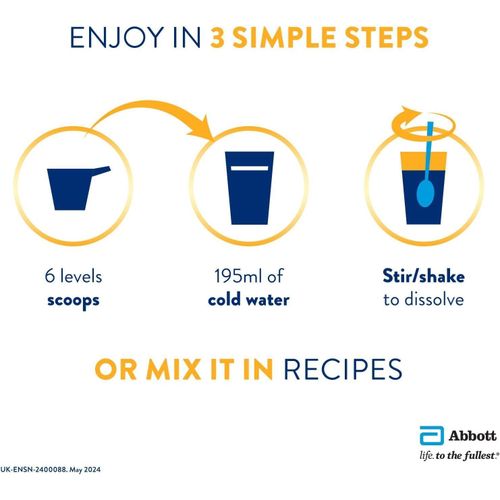 ENJOY IN 3 SIMPLE STEPS

6 levels
scoops

195ml of
cold water

Stir/shake
to dissolve

OR MIX IT IN RECIPES

Abbott
life. to the fullest.®

UK-ENSN-2400088. May 2024