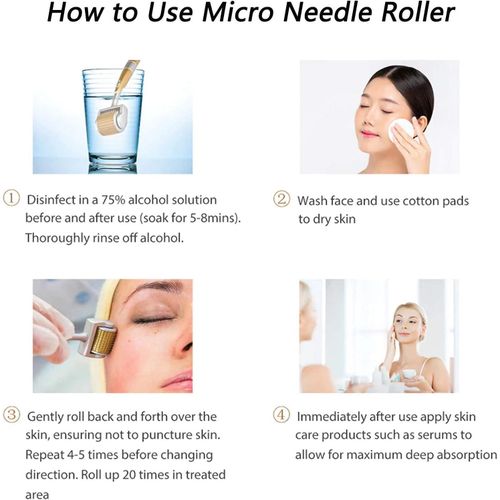 How to Use Micro Needle Roller

① Disinfect in a 75% alcohol solution before and after use (soak for 5-8mins). Thoroughly rinse off alcohol.

② Wash face and use cotton pads to dry skin

③ Gently roll back and forth over the skin, ensuring not to puncture skin. Repeat 4-5 times before changing direction. Roll up 20 times in treated area

④ Immediately after use apply skin care products such as serums to allow for maximum deep absorption