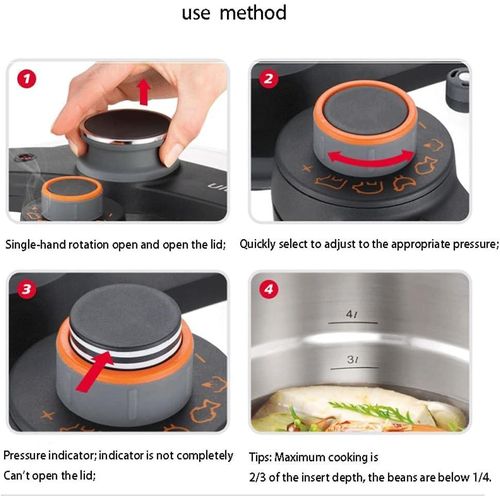 use method

1

2

Single-hand rotation open and open the lid;

Quickly select to adjust to the appropriate pressure;

3

4

4l

3l

Pressure indicator; indicator is not completely Can't open the lid;

Tips: Maximum cooking is 2/3 of the insert depth, the beans are below 1/4.