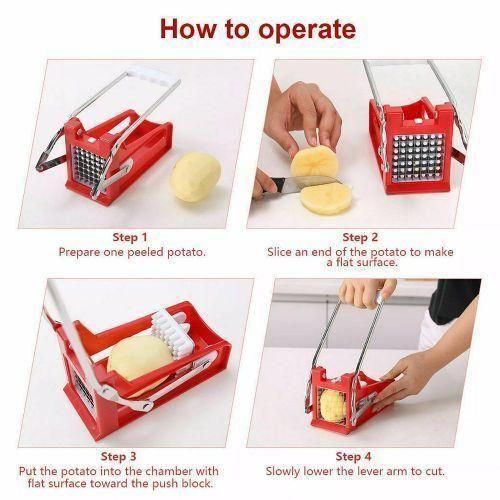 How to operate

Step 1
Prepare one peeled potato.

Step 2
Slice an end of the potato to make a flat surface.

Step 3
Put the potato into the chamber with flat surface toward the push block.

Step 4
Slowly lower the lever arm to cut.