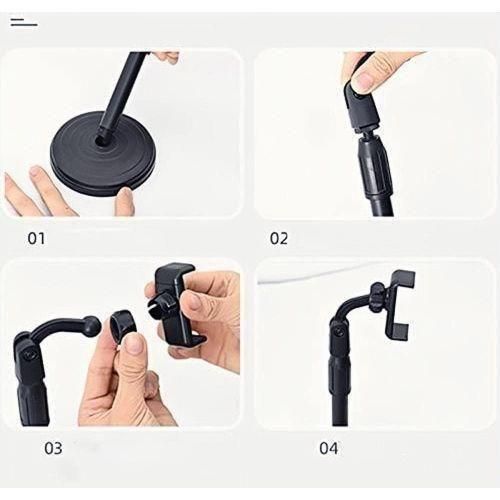 01

02

03

04