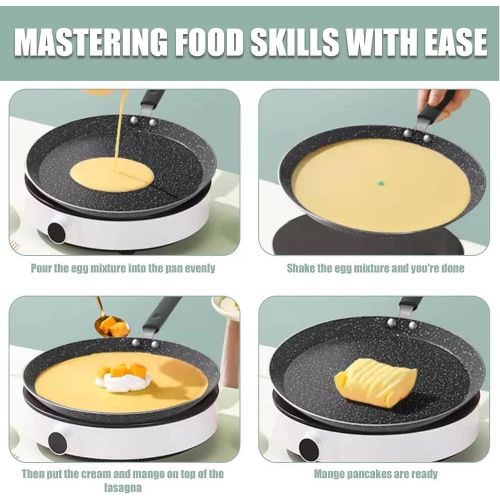 MASTERING FOOD SKILLS WITH EASE

Pour the egg mixture into the pan evenly

Shake the egg mixture and you're done

Then put the cream and mango on top of the lasagna

Mango pancakes are ready