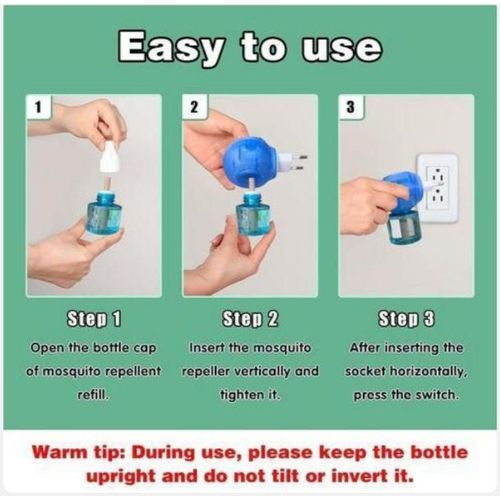 Easy to use

1

2

3

Step 1
Open the bottle cap of mosquito repellent refill.

Step 2
Insert the mosquito repeller vertically and tighten it.

Step 3
After inserting the socket horizontally, press the switch.

Warm tip: During use, please keep the bottle upright and do not tilt or invert it.