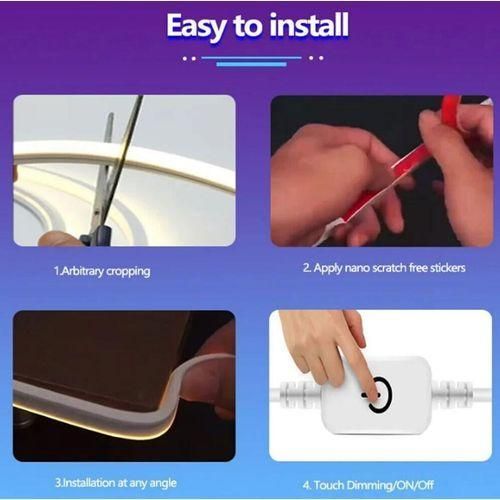 Easy to install

1.Arbitrary cropping

2. Apply nano scratch free stickers

3.Installation at any angle

4. Touch Dimming/ON/Off