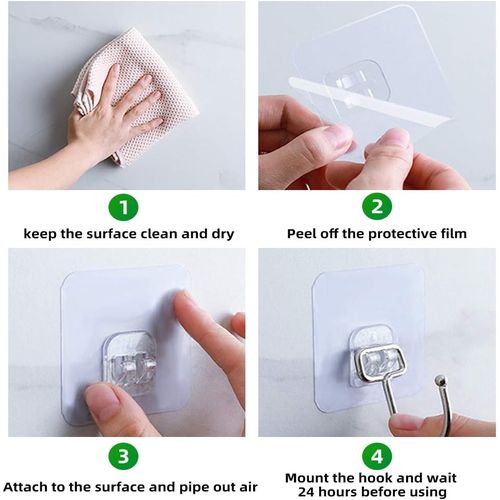 1
keep the surface clean and dry

2
Peel off the protective film

3
Attach to the surface and pipe out air

4
Mount the hook and wait 24 hours before using