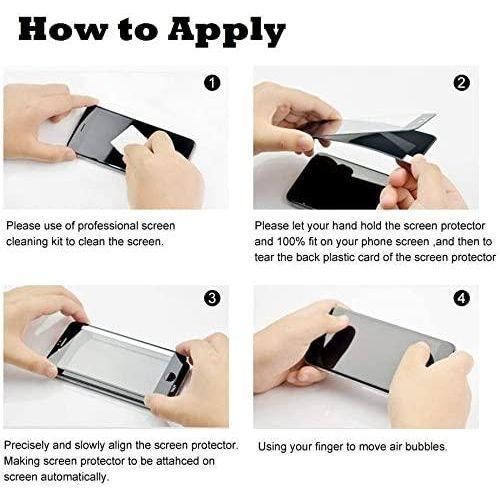 How to Apply

1

Please use of professional screen cleaning kit to clean the screen.

2

Please let your hand hold the screen protector and 100% fit on your phone screen ,and then to tear the back plastic card of the screen protector

3

Precisely and slowly align the screen protector. Making screen protector to be attahced on screen automatically.

4

Using your finger to move air bubbles.