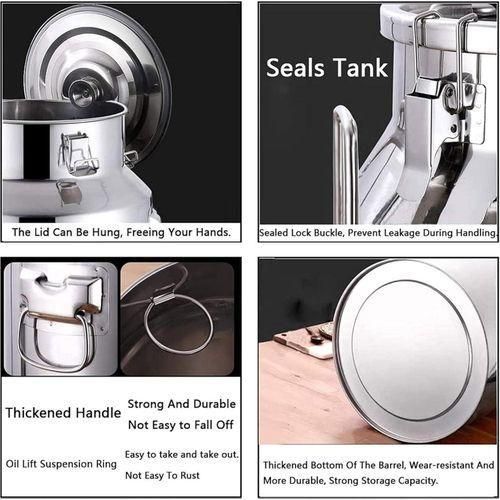 The Lid Can Be Hung, Freeing Your Hands.

Seals Tank

Sealed Lock Buckle, Prevent Leakage During Handling.

Thickened Handle

Strong And Durable

Not Easy to Fall Off

Oil Lift Suspension Ring

Easy to take and take out.

Not Easy To Rust

Thickened Bottom Of The Barrel, Wear-resistant And More Durable, Strong Storage Capacity.