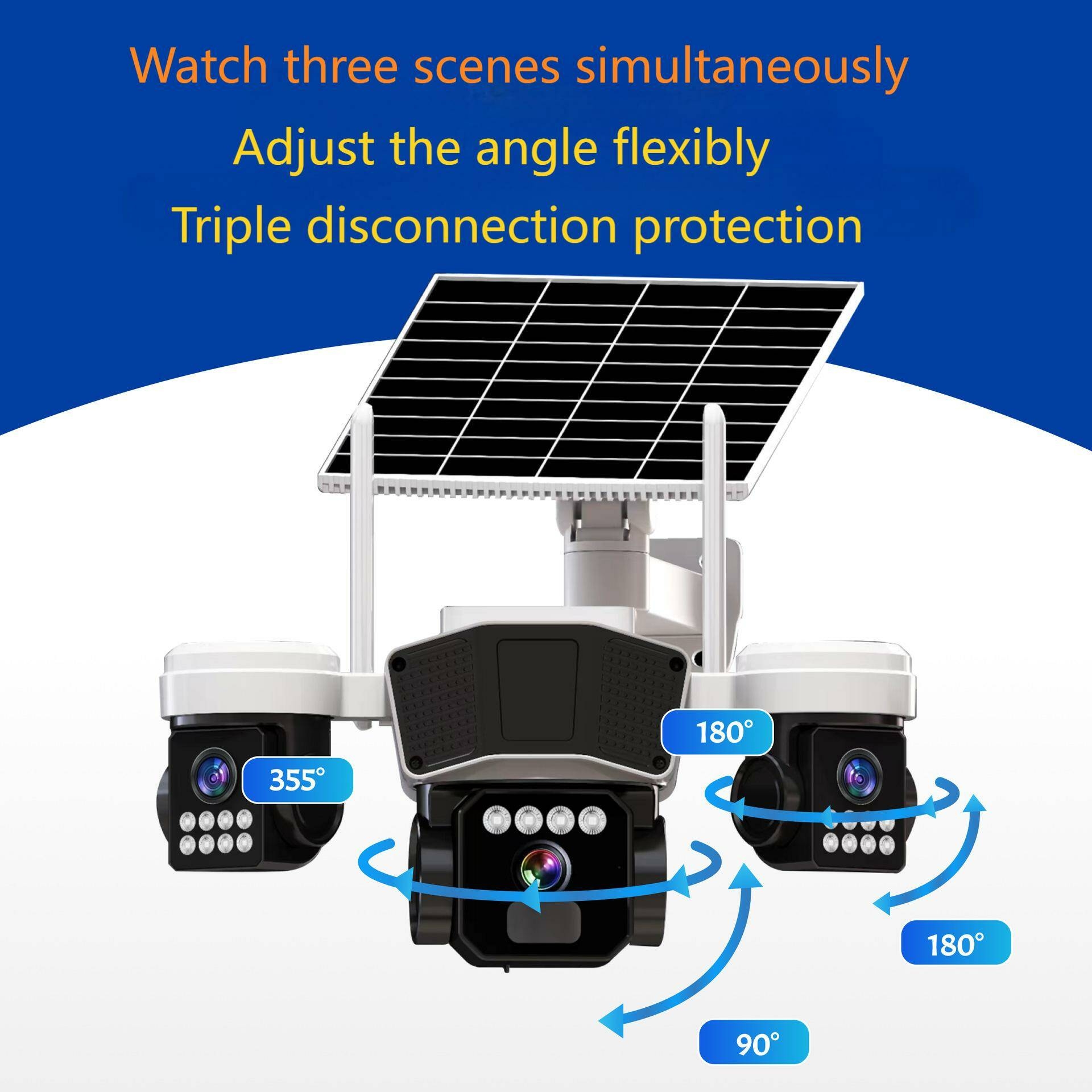 Watch three scenes simultaneously

Adjust the angle flexibly

Triple disconnection protection

180°

355°

180°

90°