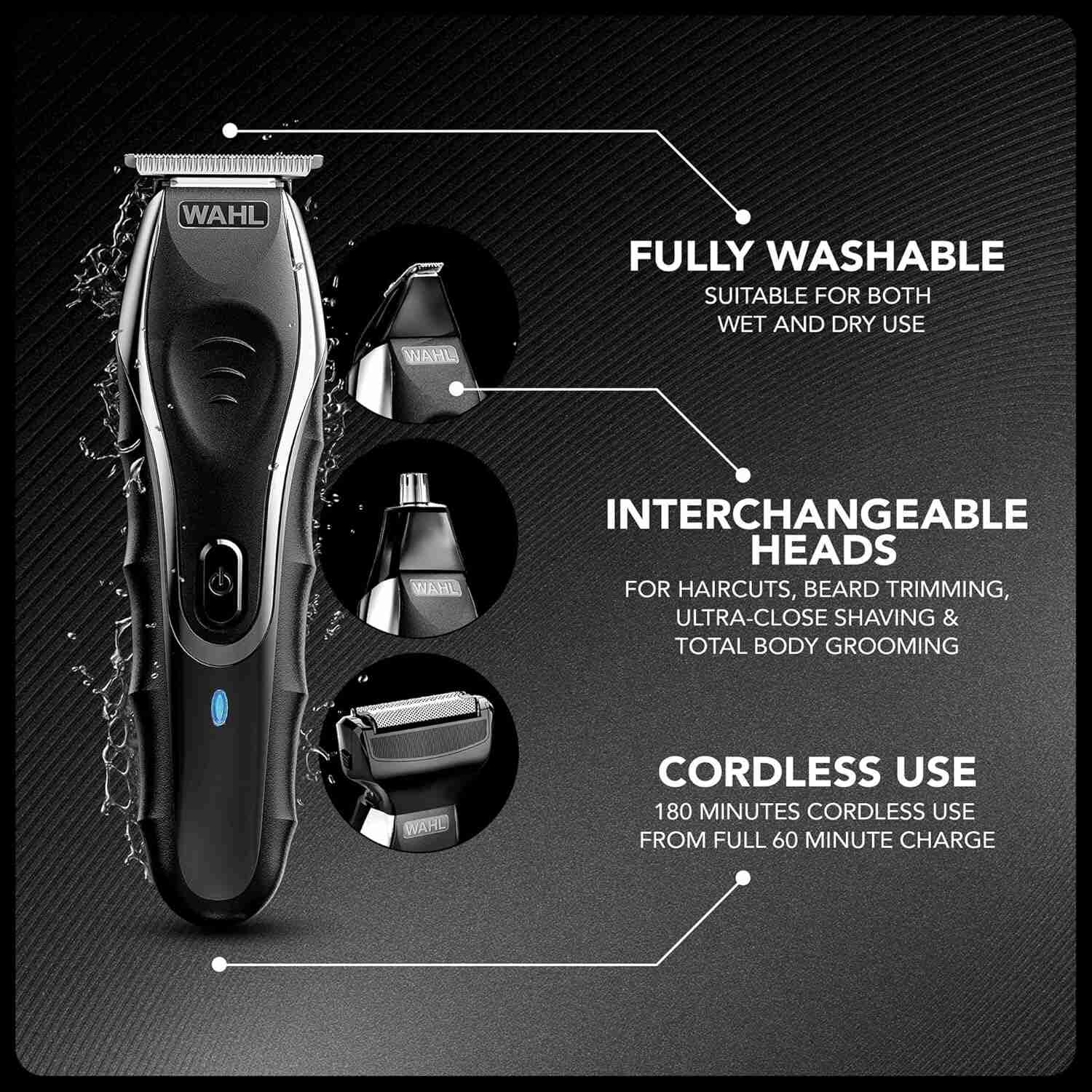 WAHL

WAHL

WAHL

WAHL

FULLY WASHABLE
SUITABLE FOR BOTH WET AND DRY USE

INTERCHANGEABLE HEADS
FOR HAIRCUTS, BEARD TRIMMING, ULTRA-CLOSE SHAVING & TOTAL BODY GROOMING

CORDLESS USE
180 MINUTES CORDLESS USE FROM FULL 60 MINUTE CHARGE