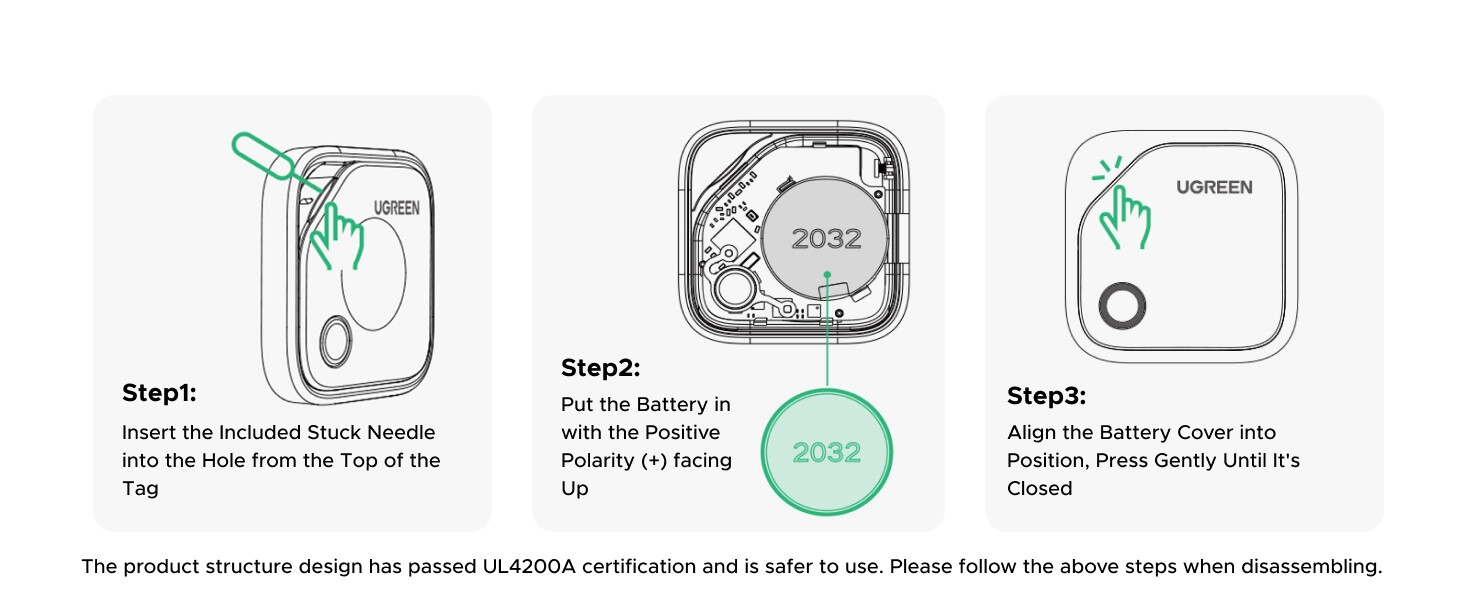 UGREEN

Step1:

Insert the Included Stuck Needle into the Hole from the Top of the Tag

2032

Step2:

Put the Battery in with the Positive Polarity (+) facing Up

2032

UGREEN

Step3:

Align the Battery Cover into Position, Press Gently Until It's Closed

The product structure design has passed UL4200A certification and is safer to use. Please follow the above steps when disassembling.