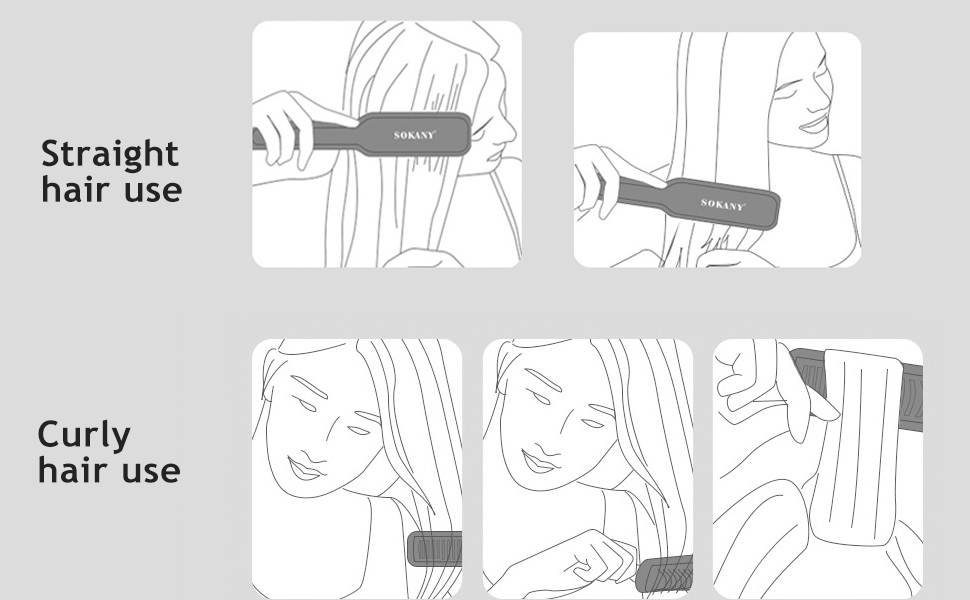 Straight hair use

SOKANY

SOKANY

Curly hair use