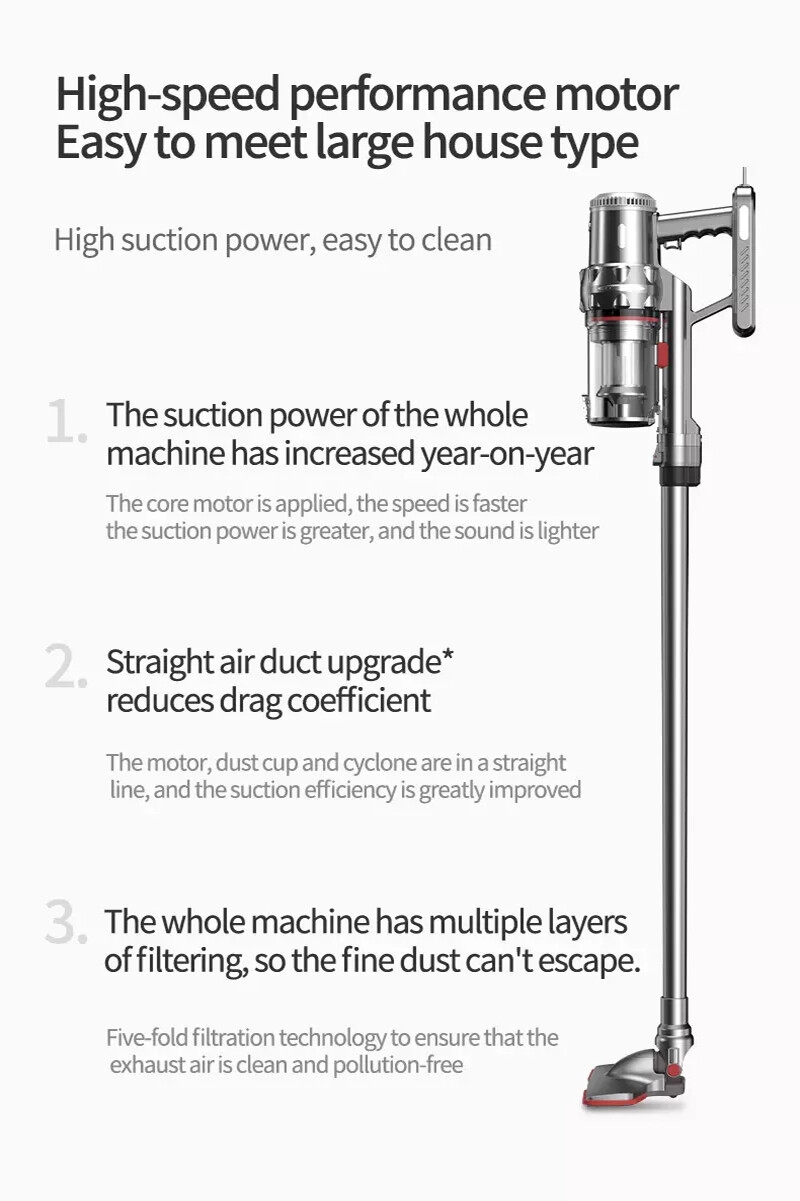 High-speed performance motor
Easy to meet large house type

High suction power, easy to clean

1. The suction power of the whole machine has increased year-on-year

The core motor is applied, the speed is faster the suction power is greater, and the sound is lighter

2. Straight air duct upgrade* reduces drag coefficient

The motor, dust cup and cyclone are in a straight line, and the suction efficiency is greatly improved

3. The whole machine has multiple layers of filtering, so the fine dust can't escape.

Five-fold filtration technology to ensure that the exhaust air is clean and pollution-free