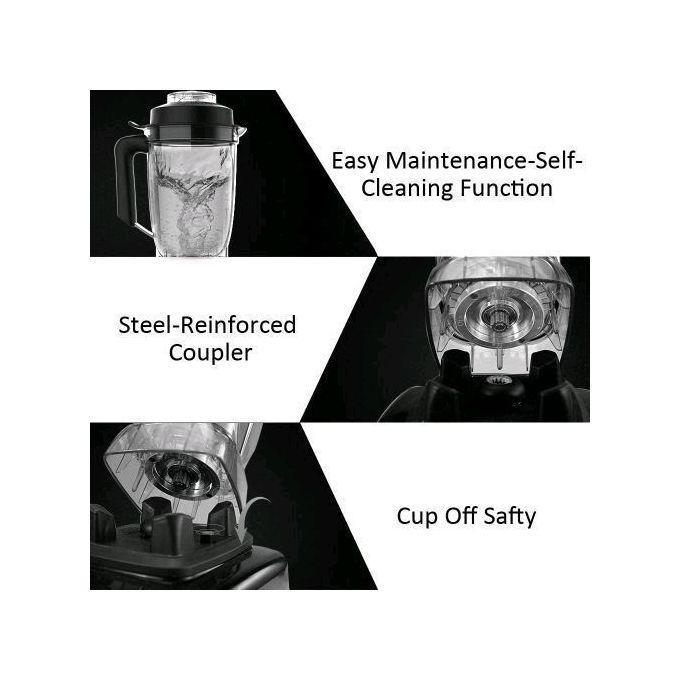 Easy Maintenance-Self-Cleaning Function

Steel-Reinforced Coupler

Cup Off Safty