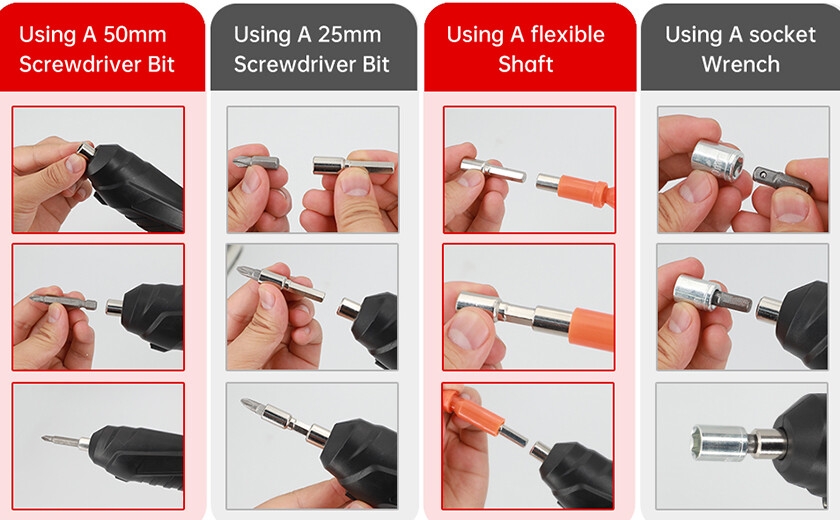 Using A 50mm Screwdriver Bit

Using A 25mm Screwdriver Bit

Using A flexible Shaft

Using A socket Wrench