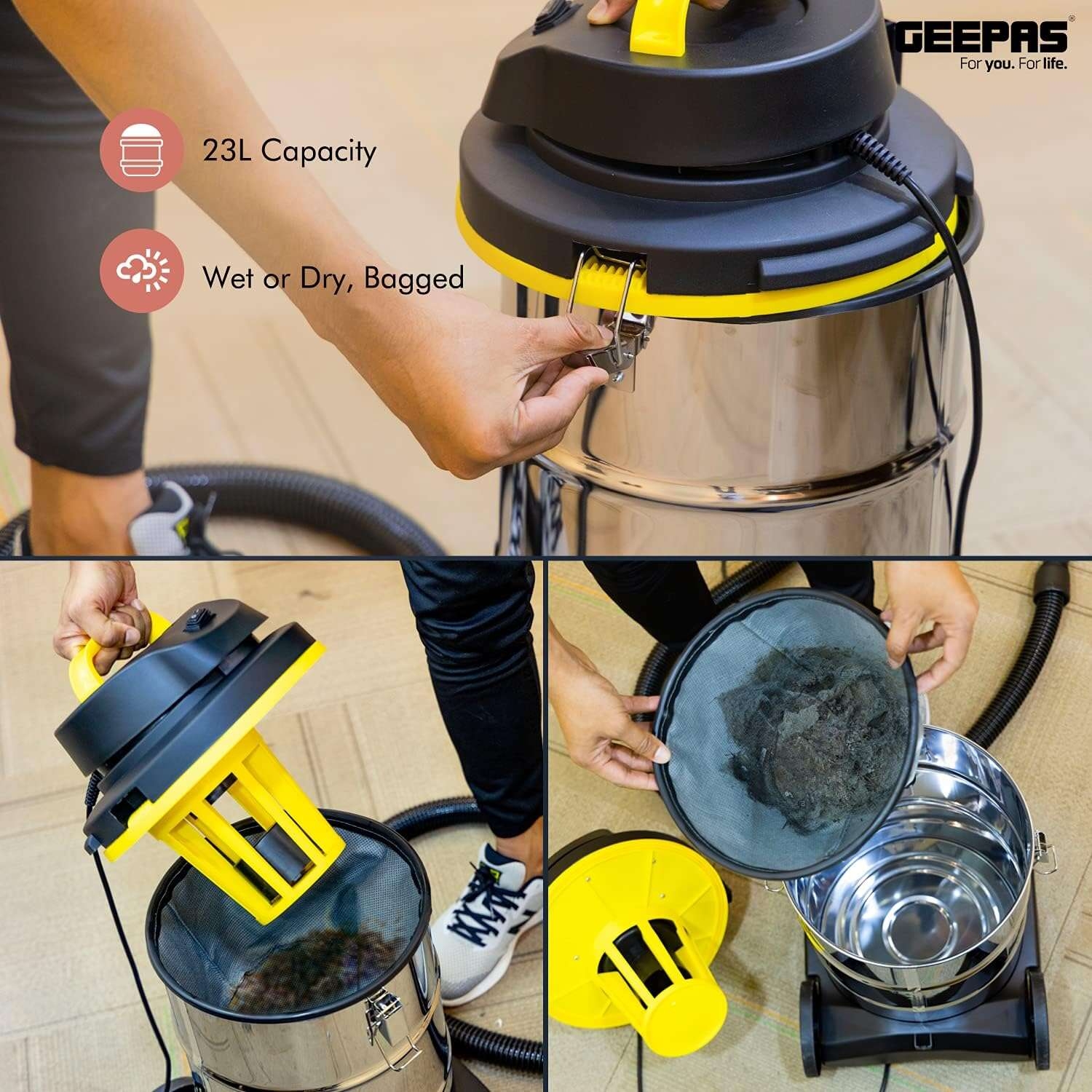 GEEPAS®
For you. For life.

23L Capacity

Wet or Dry, Bagged