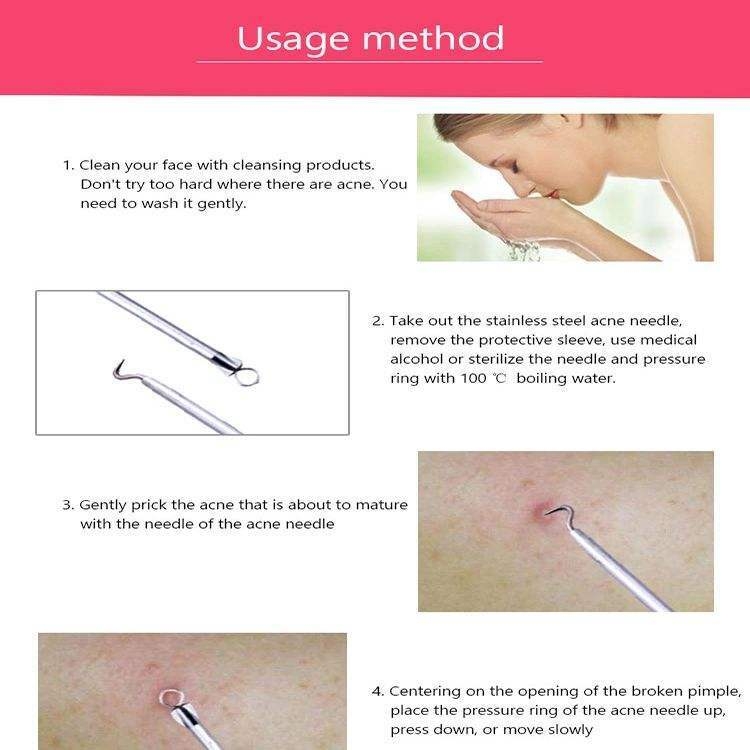 Usage method

1. Clean your face with cleansing products. Don't try too hard where there are acne. You need to wash it gently.

2. Take out the stainless steel acne needle, remove the protective sleeve, use medical alcohol or sterilize the needle and pressure ring with 100 ℃ boiling water.

3. Gently prick the acne that is about to mature with the needle of the acne needle

4. Centering on the opening of the broken pimple, place the pressure ring of the acne needle up, press down, or move slowly