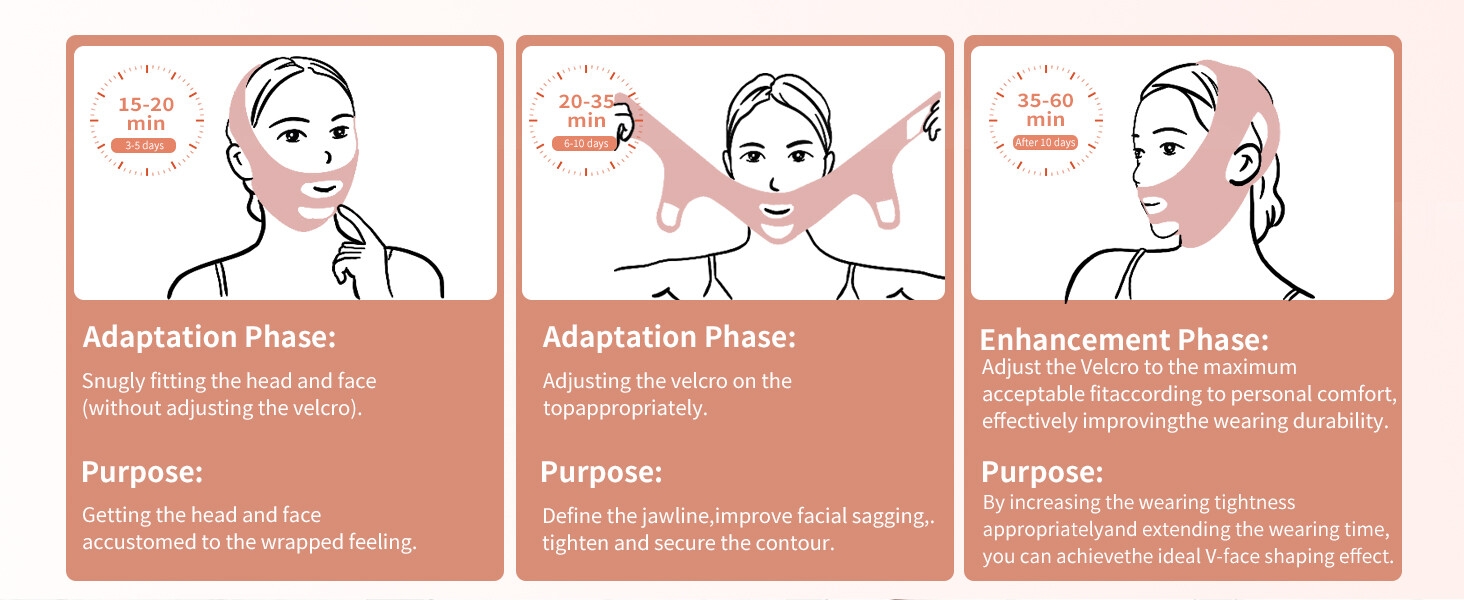 15-20 min
3-5 days

Adaptation Phase:
Snugly fitting the head and face (without adjusting the velcro).

Purpose:
Getting the head and face accustomed to the wrapped feeling.

20-35 min
6-10 days

Adaptation Phase:
Adjusting the velcro on the topappropriately.

Purpose:
Define the jawline,improve facial sagging,. tighten and secure the contour.

35-60 min
After 10 days

Enhancement Phase:
Adjust the Velcro to the maximum acceptable fitaccording to personal comfort, effectively improvingthe wearing durability.

Purpose:
By increasing the wearing tightness appropriatelyand extending the wearing time, you can achievethe ideal V-face shaping effect.