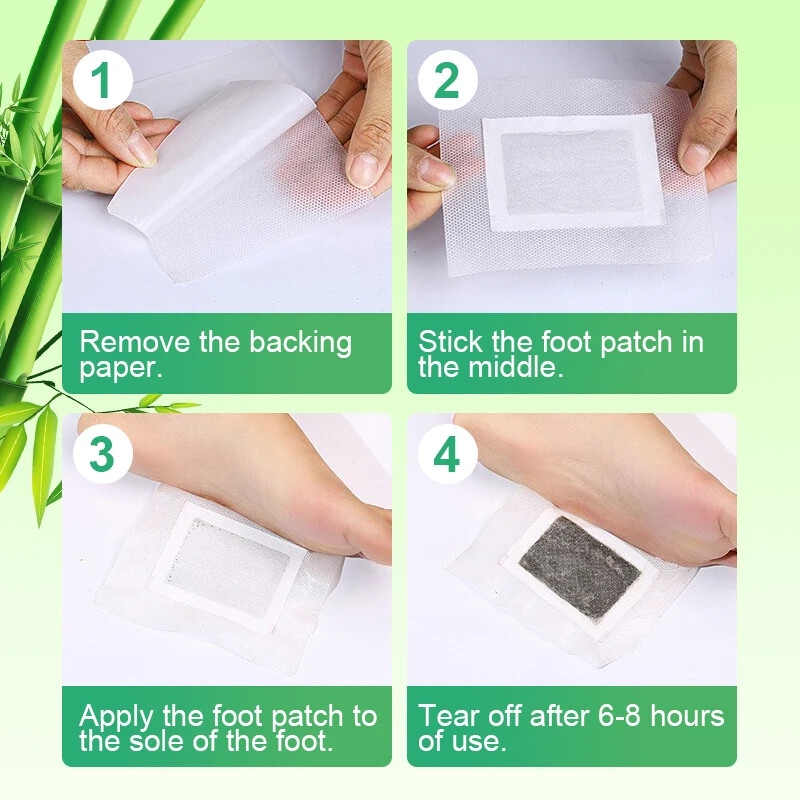 1

Remove the backing paper.

2

Stick the foot patch in the middle.

3

Apply the foot patch to the sole of the foot.

4

Tear off after 6-8 hours of use.