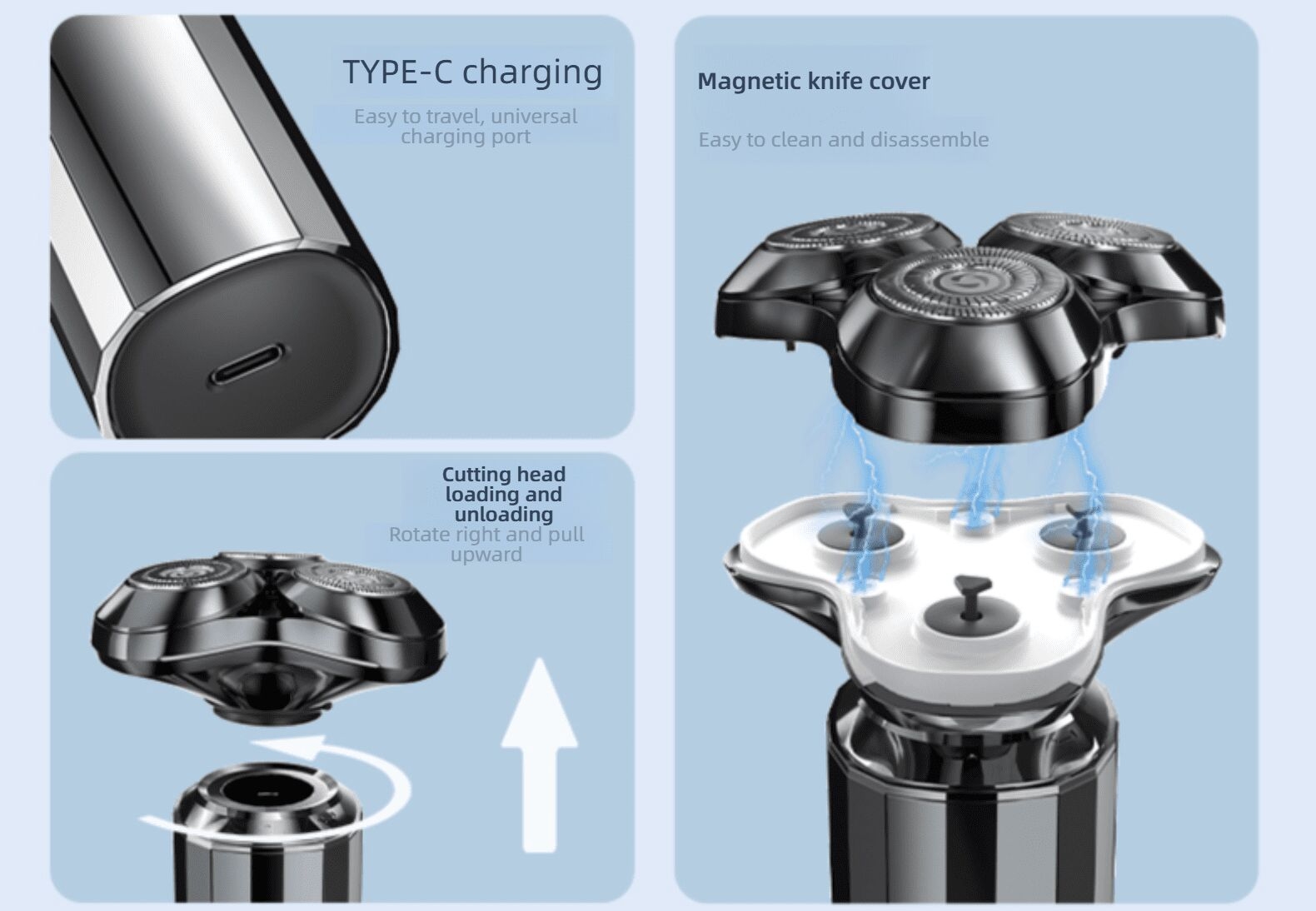 TYPE-C charging

Easy to travel, universal charging port

Cutting head loading and unloading

Rotate right and pull upward

Magnetic knife cover

Easy to clean and disassemble