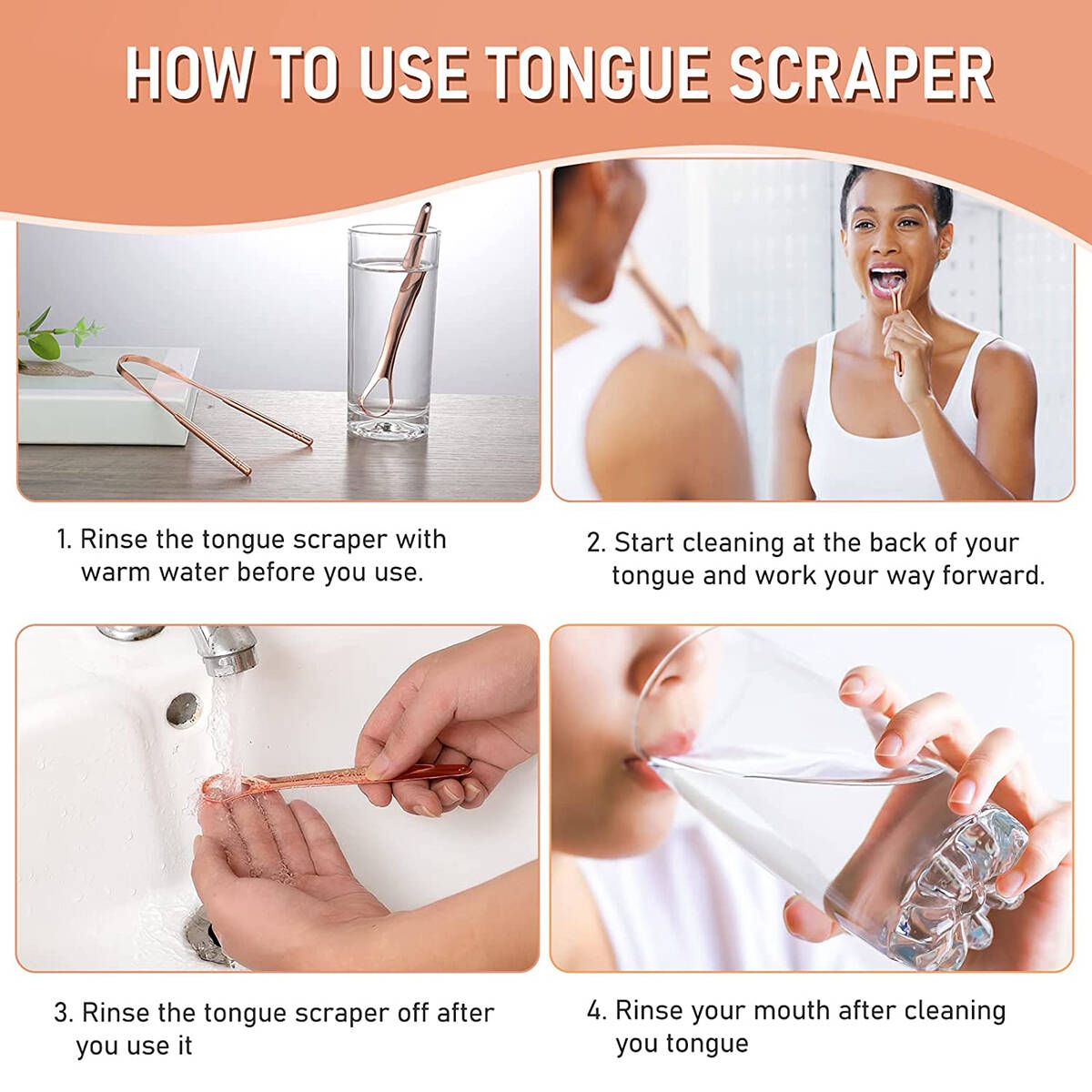 HOW TO USE TONGUE SCRAPER

1. Rinse the tongue scraper with warm water before you use.

2. Start cleaning at the back of your tongue and work your way forward.

3. Rinse the tongue scraper off after you use it

4. Rinse your mouth after cleaning you tongue