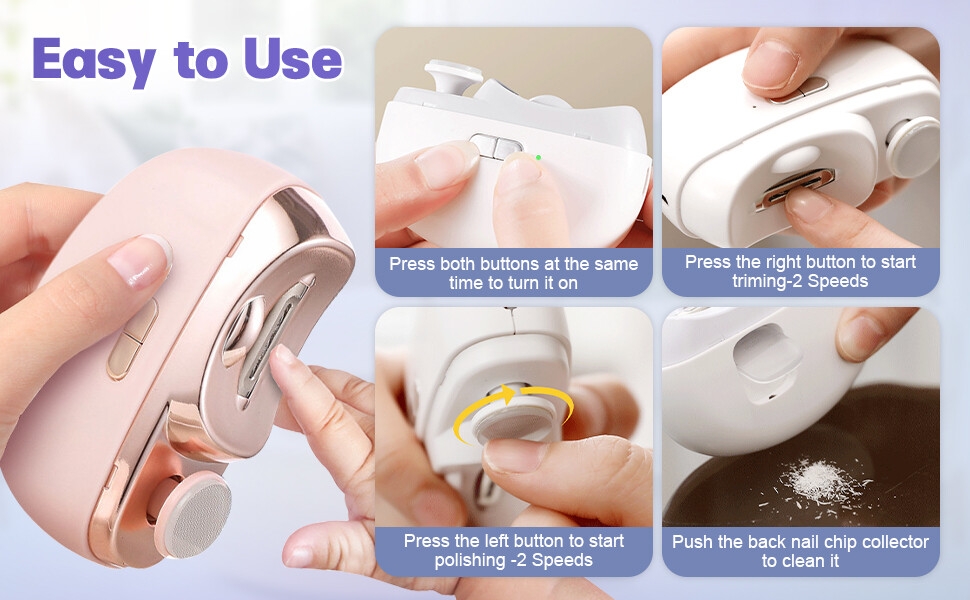 Easy to Use

Press both buttons at the same time to turn it on

Press the right button to start triming-2 Speeds

Press the left button to start polishing -2 Speeds

Push the back nail chip collector to clean it