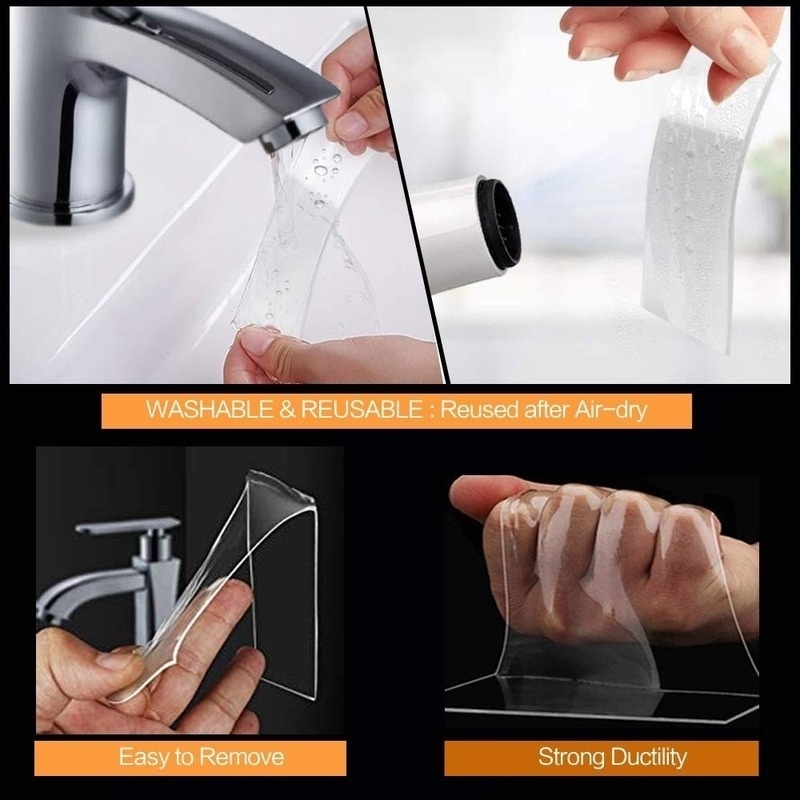 WASHABLE & REUSABLE : Reused after Air-dry

Easy to Remove

Strong Ductility