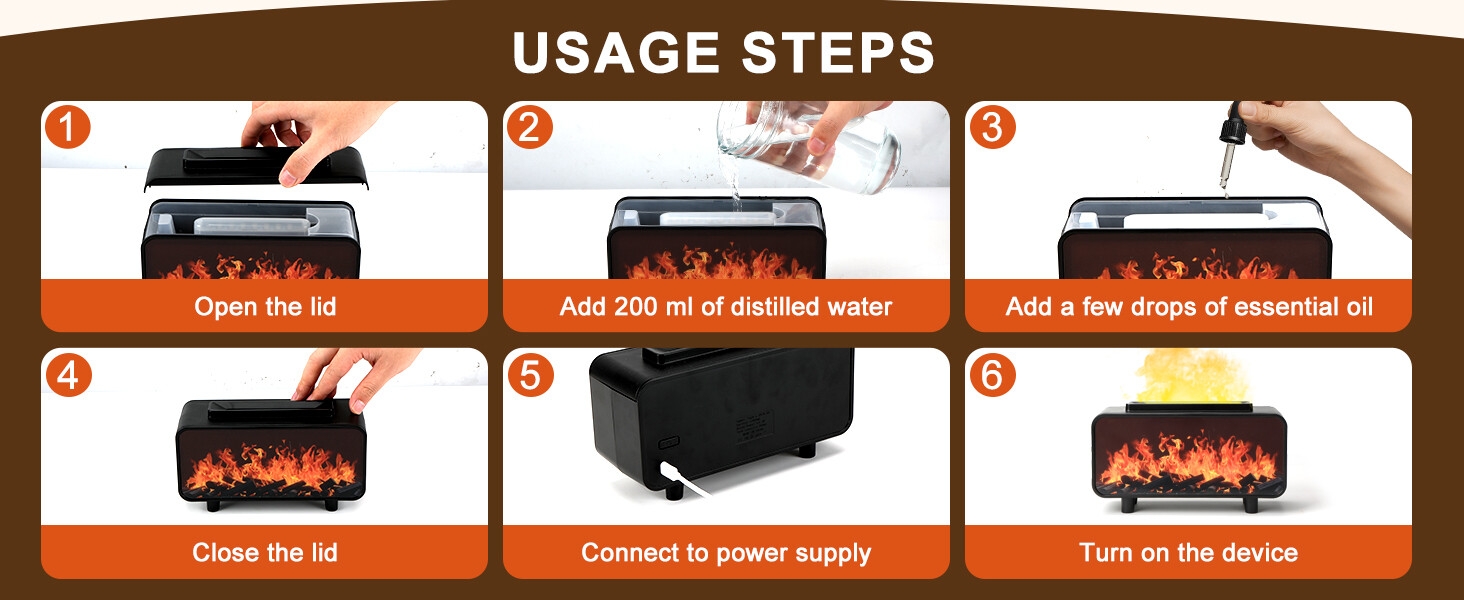 USAGE STEPS

1
Open the lid

2
Add 200 ml of distilled water

3
Add a few drops of essential oil

4
Close the lid

5
Connect to power supply

6
Turn on the device