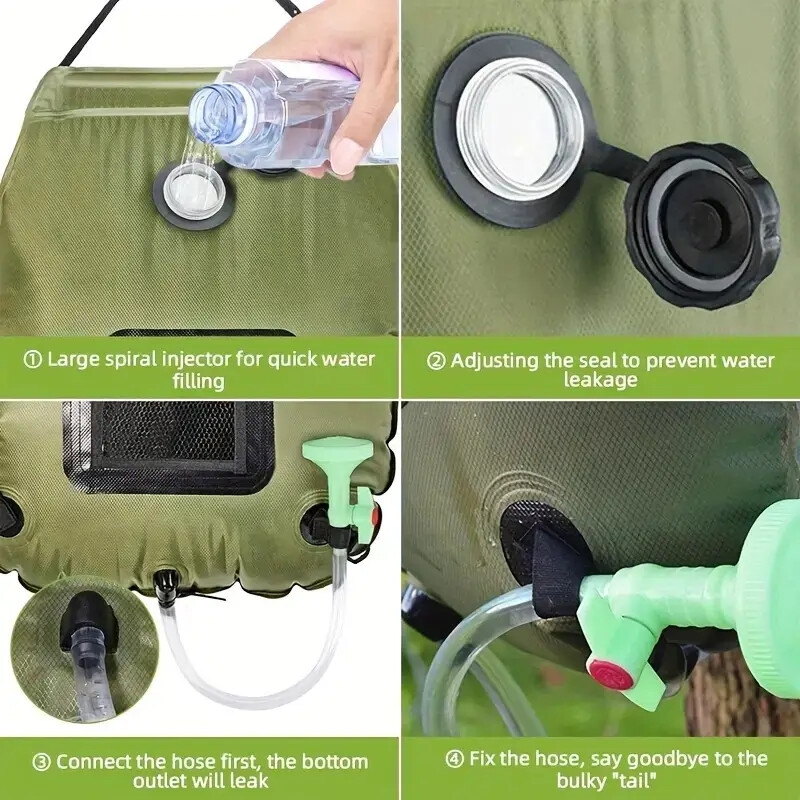 ① Large spiral injector for quick water filling

② Adjusting the seal to prevent water leakage

③ Connect the hose first, the bottom outlet will leak

④ Fix the hose, say goodbye to the bulky "tail"