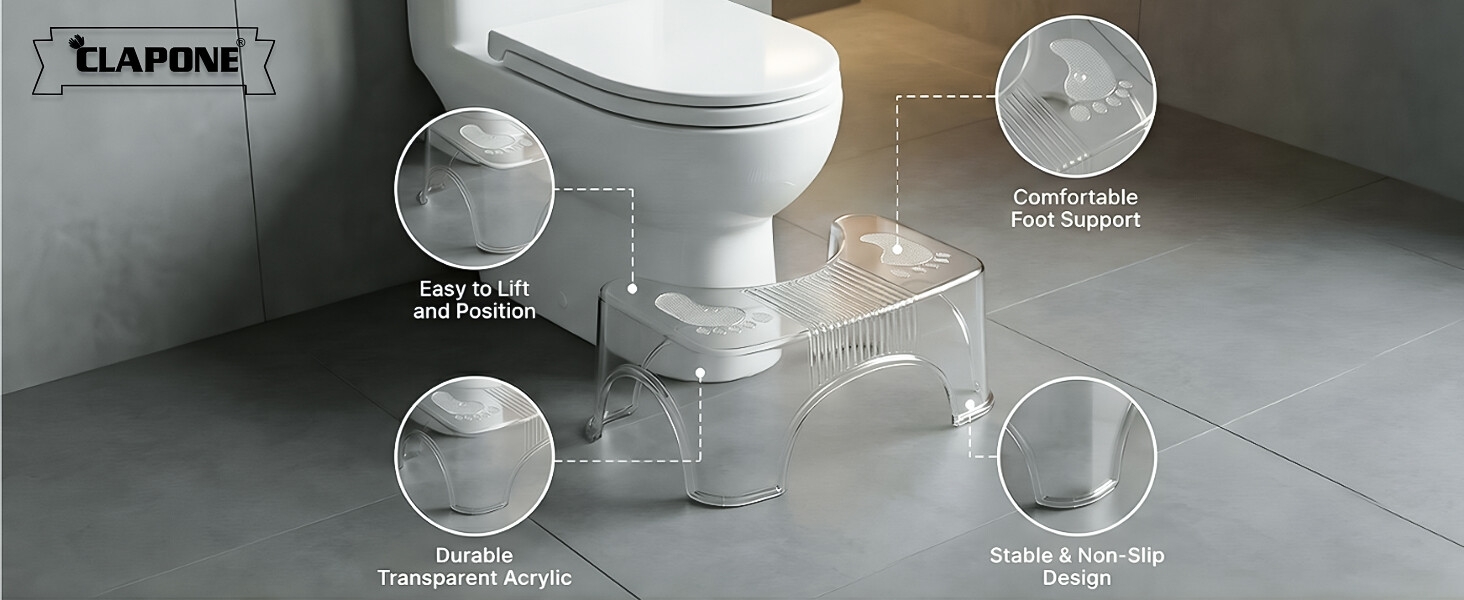 CLAPONE®

Easy to Lift and Position

Durable Transparent Acrylic

Comfortable Foot Support

Stable & Non-Slip Design