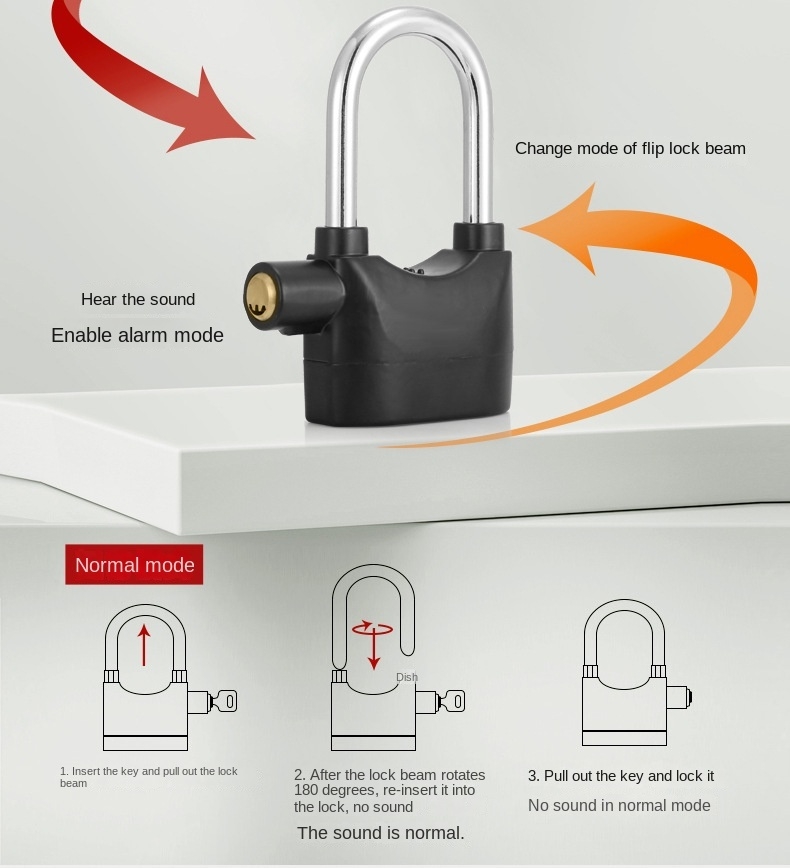 Change mode of flip lock beam

Hear the sound

Enable alarm mode

Normal mode

Dish

1. Insert the key and pull out the lock beam

2. After the lock beam rotates 180 degrees, re-insert it into the lock, no sound

The sound is normal.

3. Pull out the key and lock it

No sound in normal mode