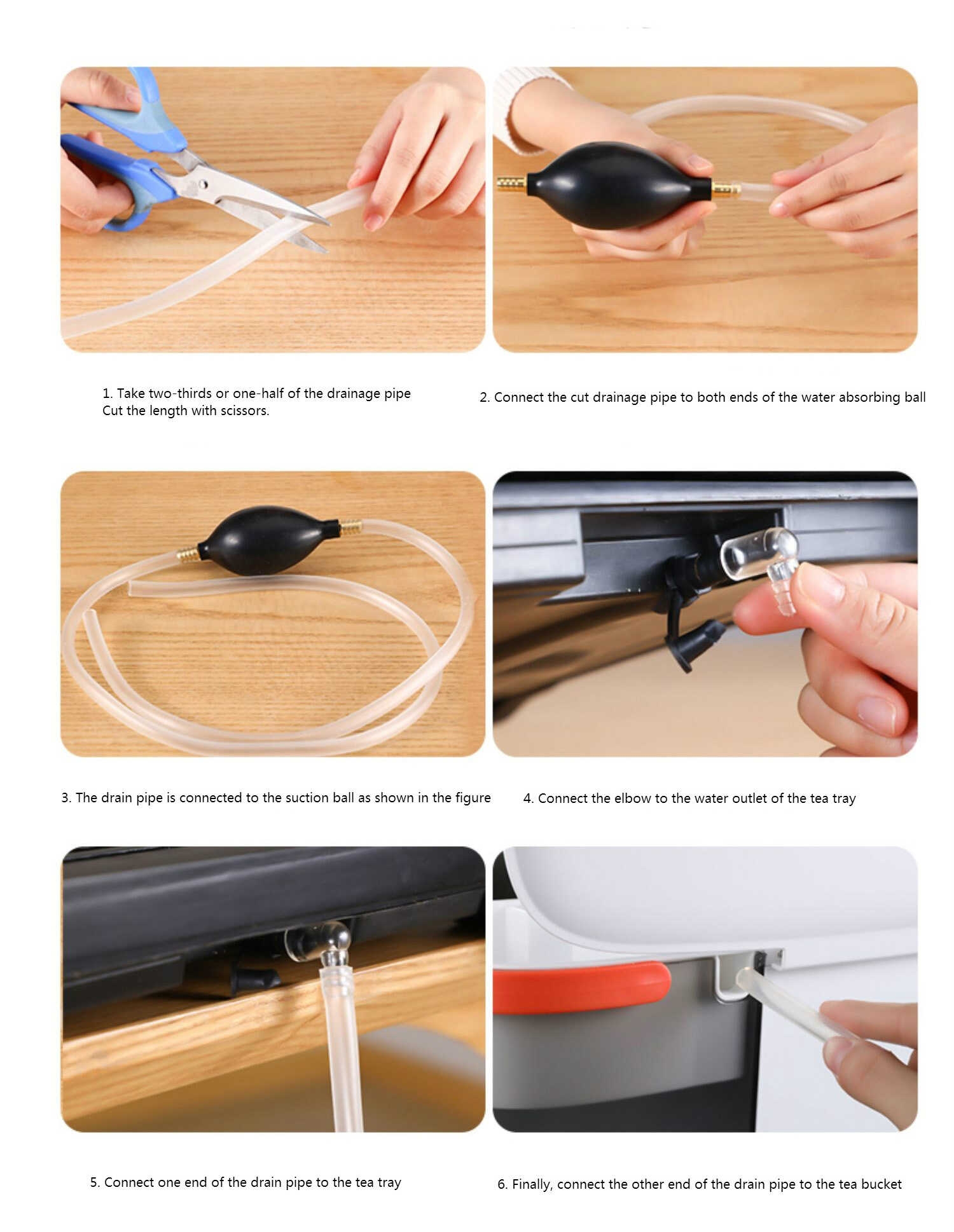 1. Take two-thirds or one-half of the drainage pipe Cut the length with scissors.

2. Connect the cut drainage pipe to both ends of the water absorbing ball

3. The drain pipe is connected to the suction ball as shown in the figure

4. Connect the elbow to the water outlet of the tea tray

5. Connect one end of the drain pipe to the tea tray

6. Finally, connect the other end of the drain pipe to the tea bucket