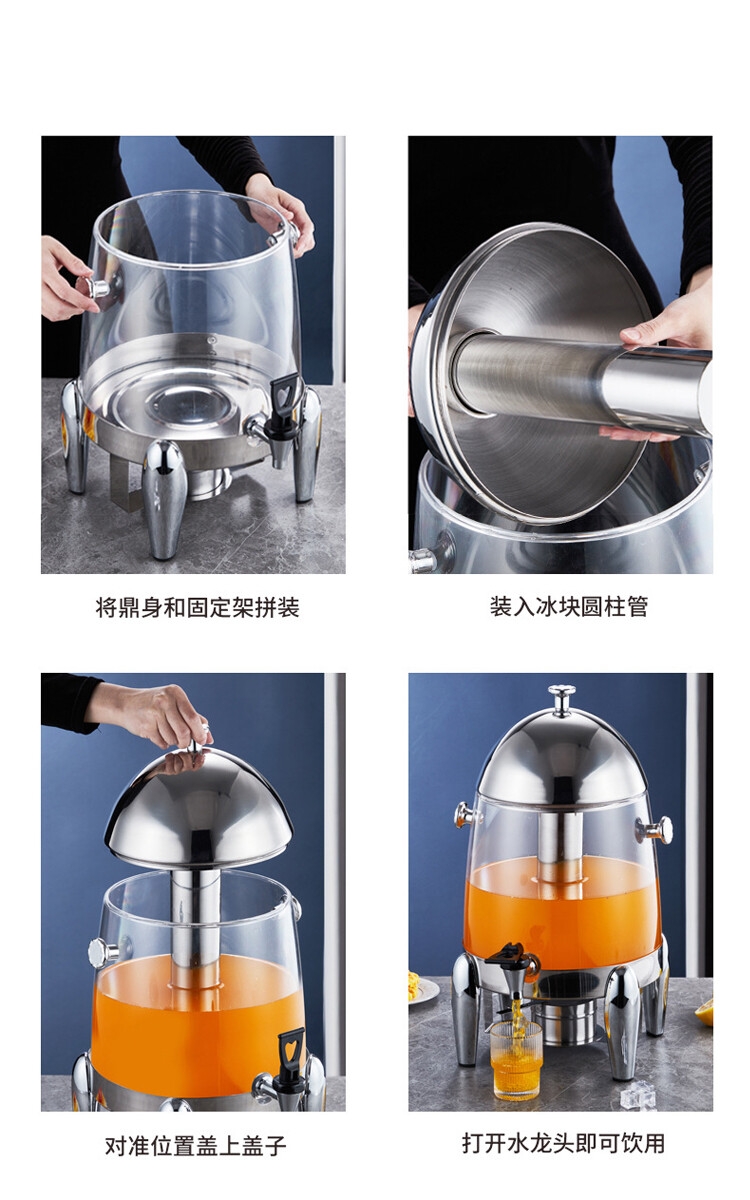 将鼎身和固定架拼装

装入冰块圆柱管

对准位置盖上盖子

打开水龙头即可饮用