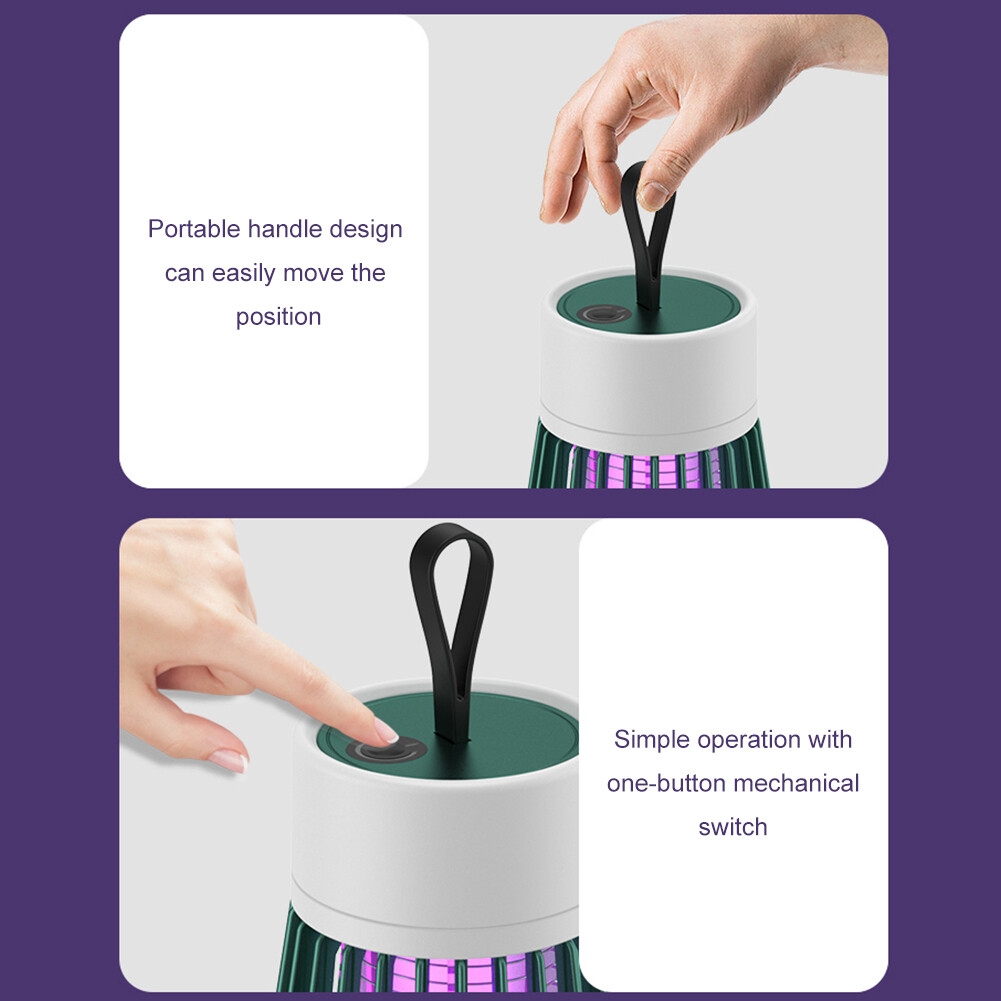 Portable handle design can easily move the position

Simple operation with one-button mechanical switch