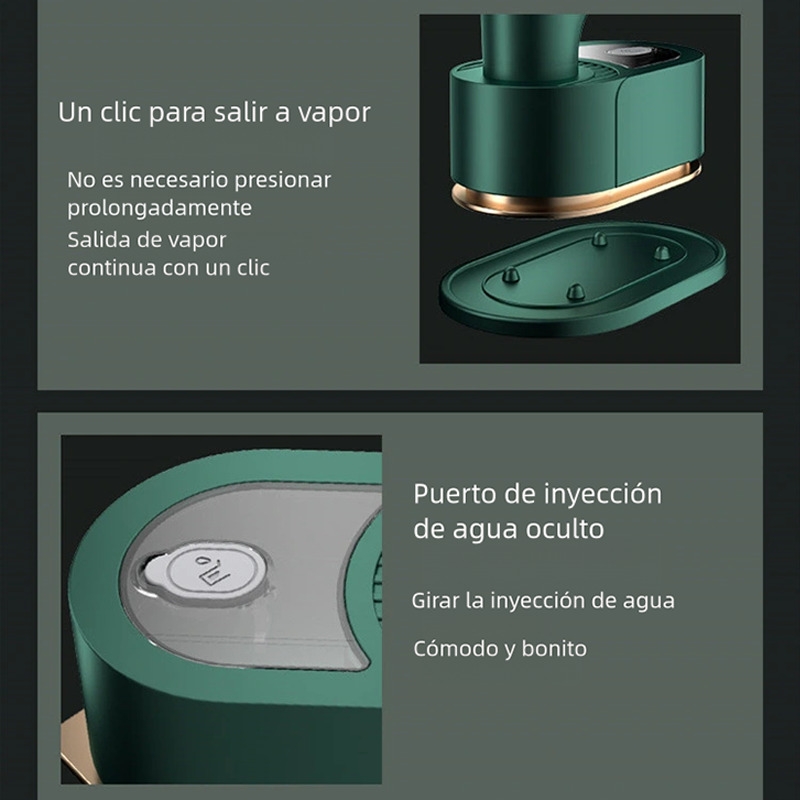 Un clic para salir a vapor

No es necesario presionar prolongadamente

Salida de vapor continua con un clic

Puerto de inyección de agua oculto

Girar la inyección de agua

Cómodo y bonito