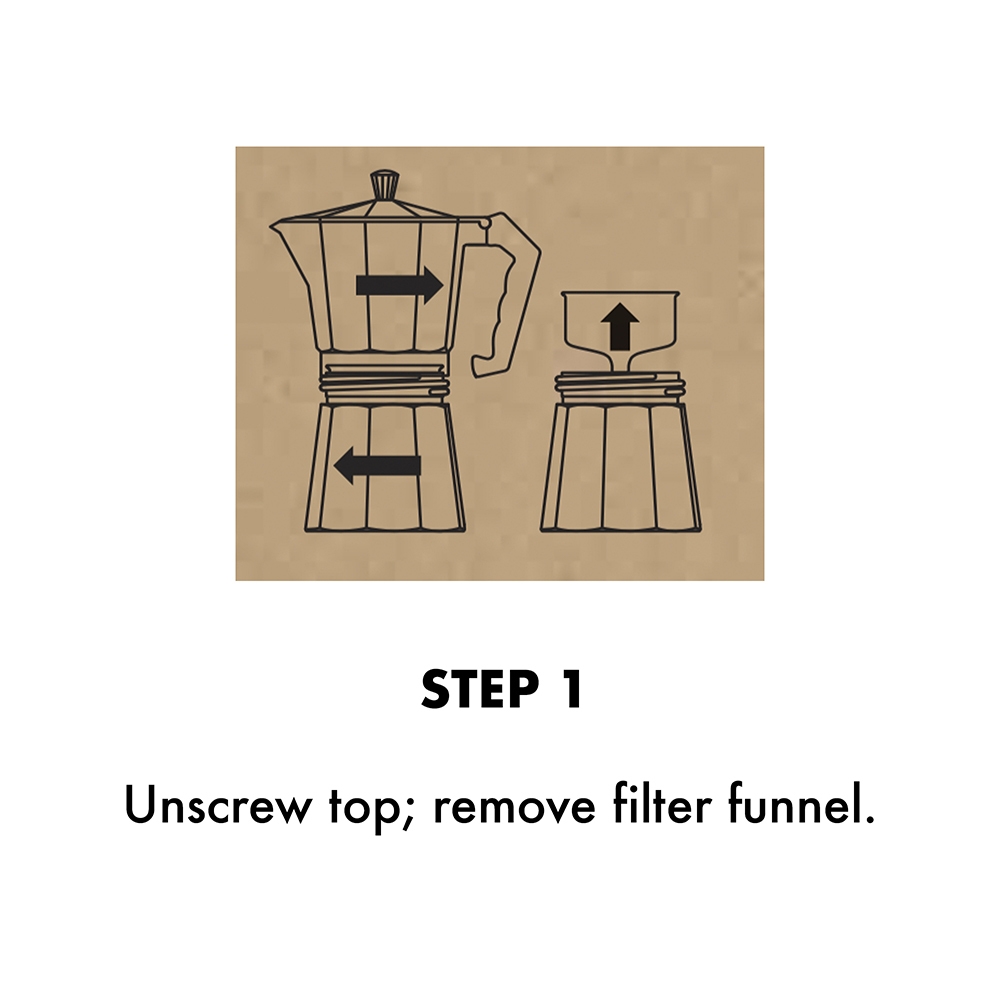 STEP 1

Unscrew top; remove filter funnel.