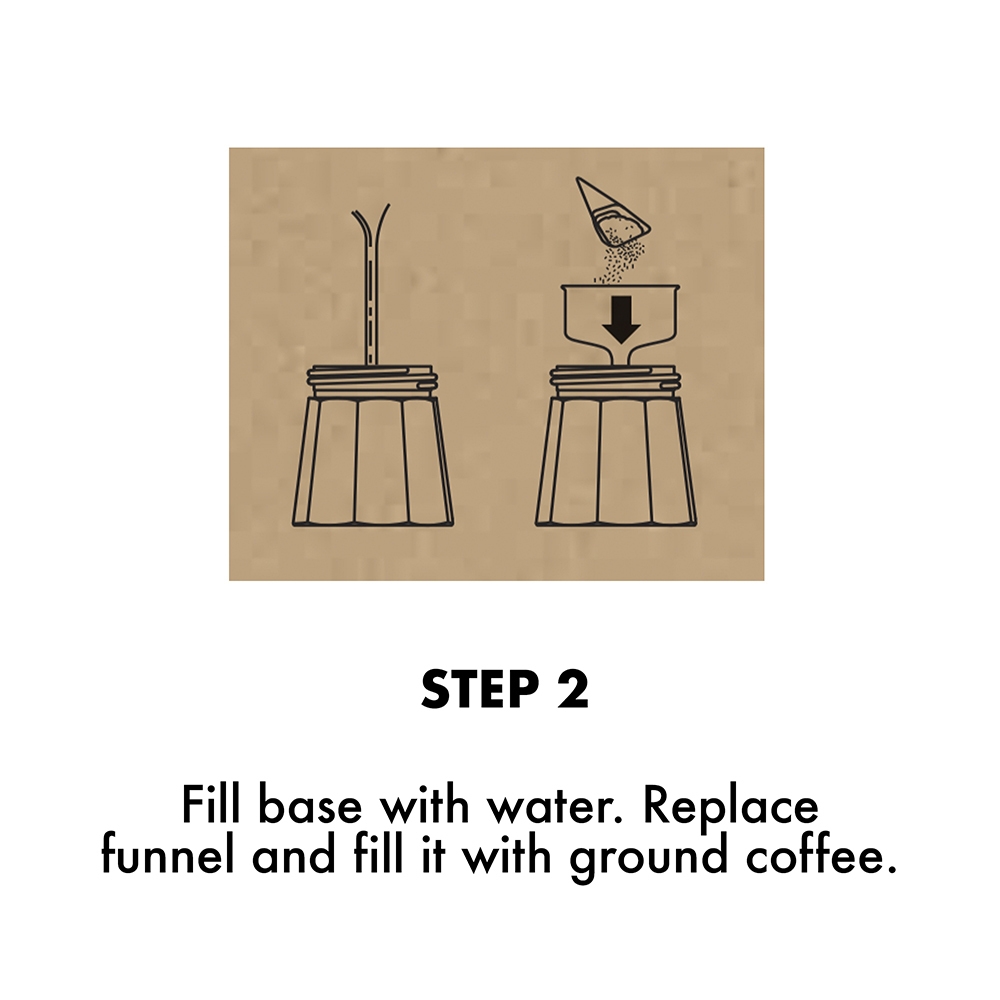 STEP 2

Fill base with water. Replace funnel and fill it with ground coffee.