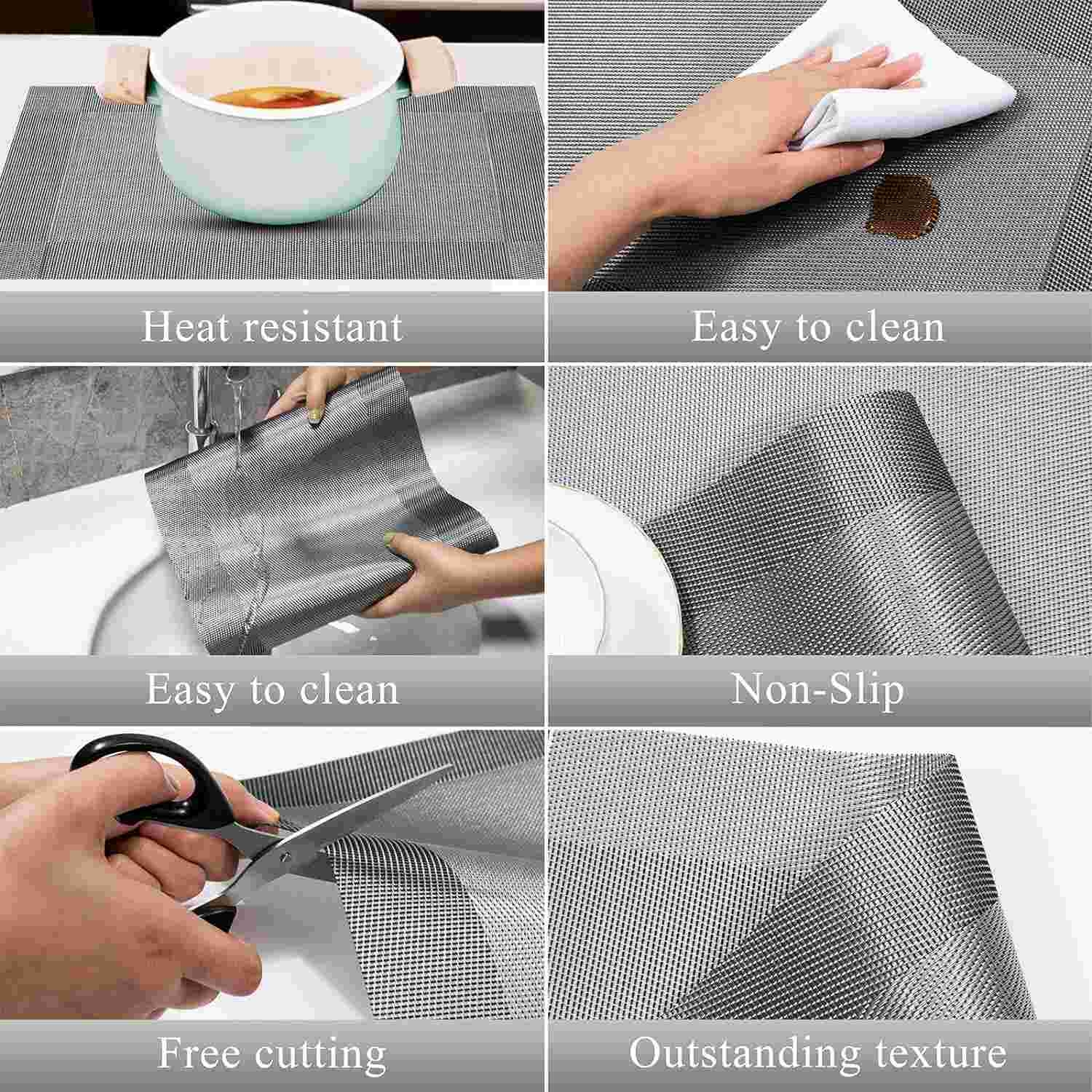 Heat resistant

Easy to clean

Easy to clean

Non-Slip

Free cutting

Outstanding texture