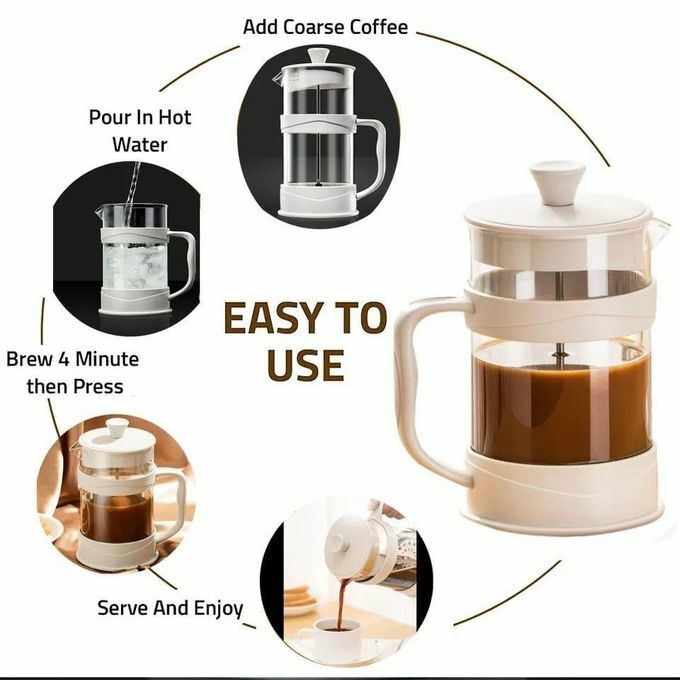 Add Coarse Coffee

Pour In Hot Water

EASY TO USE

Brew 4 Minute then Press

Serve And Enjoy