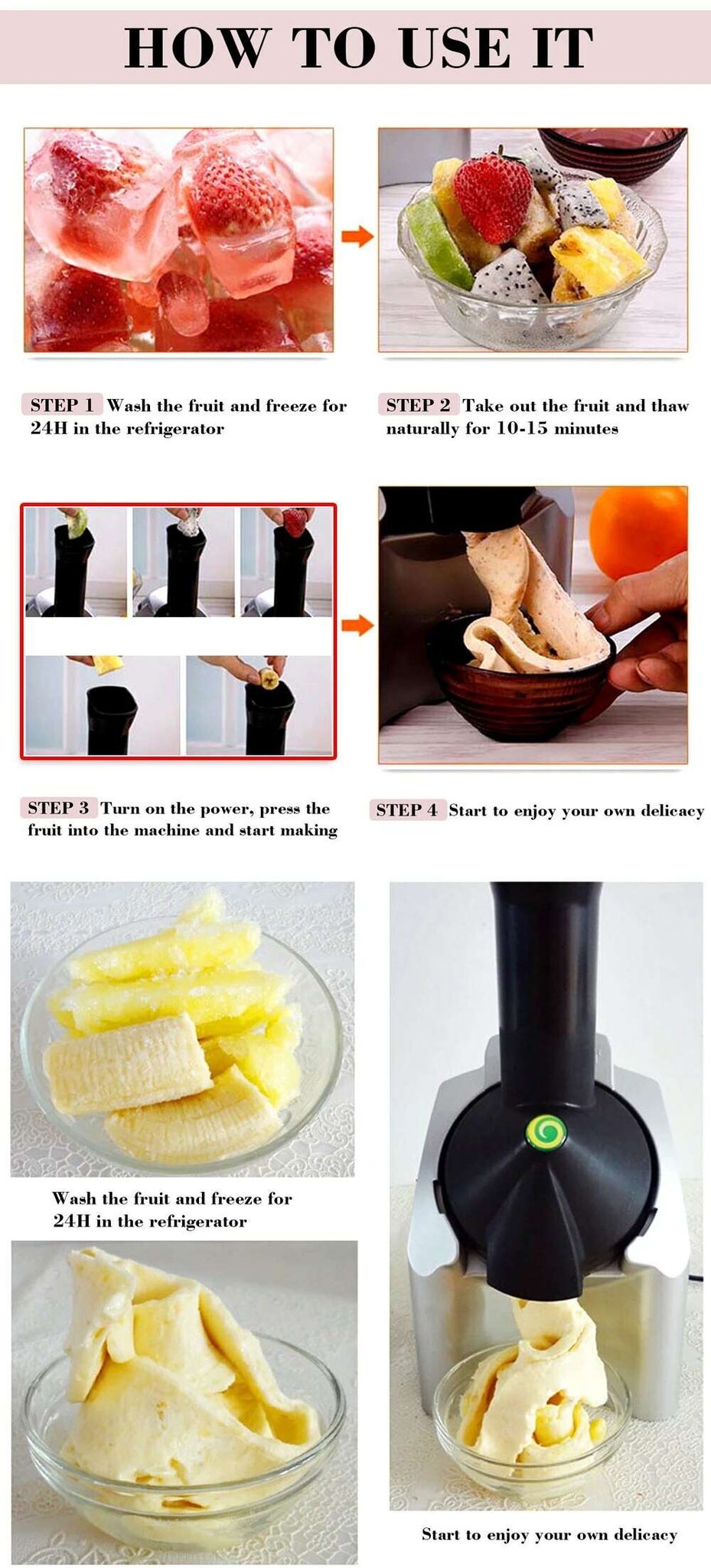 HOW TO USE IT

STEP 1 Wash the fruit and freeze for 24H in the refrigerator

STEP 2 Take out the fruit and thaw naturally for 10-15 minutes

STEP 3 Turn on the power, press the fruit into the machine and start making

STEP 4 Start to enjoy your own delicacy

Wash the fruit and freeze for 24H in the refrigerator

Start to enjoy your own delicacy