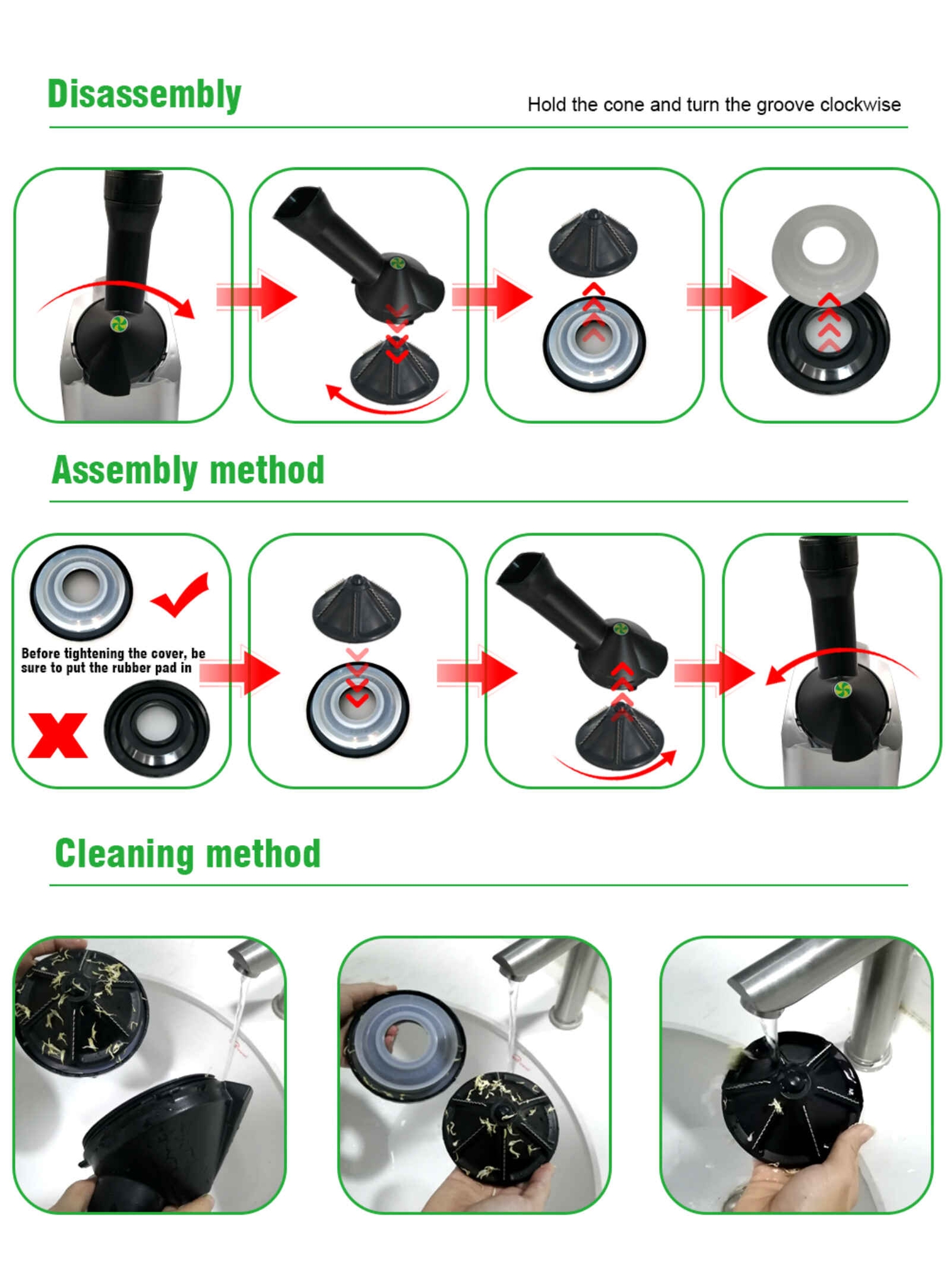 Disassembly

Hold the cone and turn the groove clockwise

Assembly method

Before tightening the cover, be sure to put the rubber pad in

Cleaning method