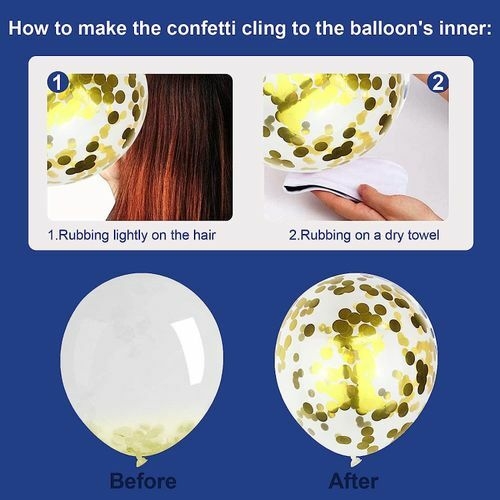 How to make the confetti cling to the balloon's inner:

1

2

1.Rubbing lightly on the hair

2.Rubbing on a dry towel

Before

After