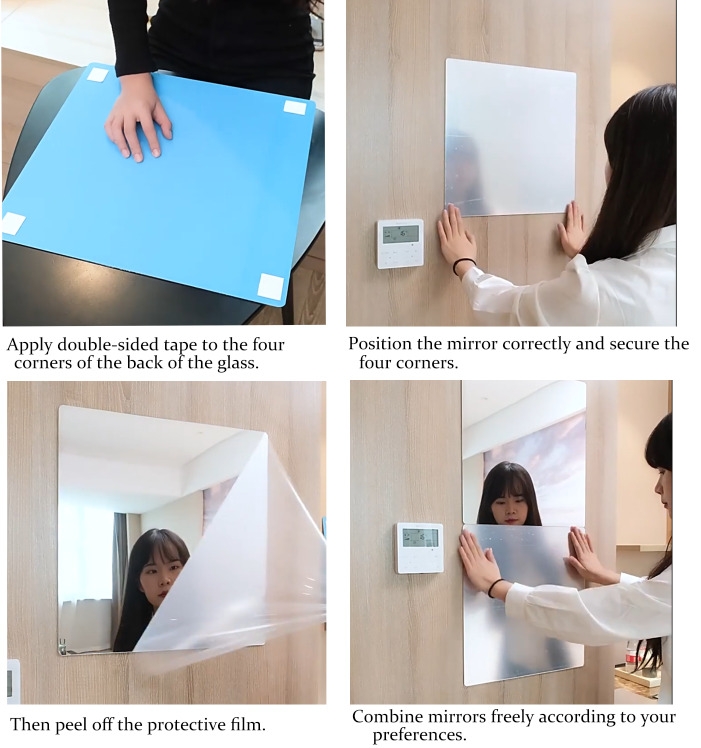 Apply double-sided tape to the four corners of the back of the glass.

Position the mirror correctly and secure the four corners.

Then peel off the protective film.

Combine mirrors freely according to your preferences.