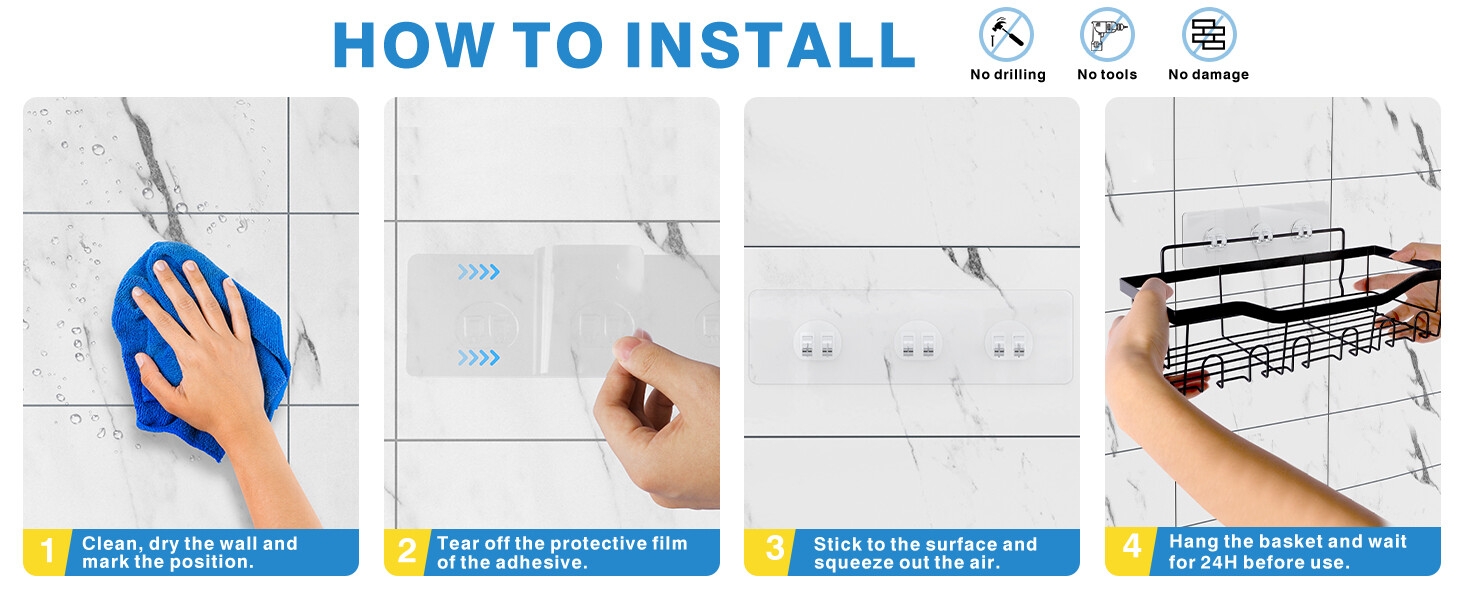 HOW TO INSTALL

No drilling

No tools

No damage

1 Clean, dry the wall and mark the position.

2 Tear off the protective film of the adhesive.

3 Stick to the surface and squeeze out the air.

4 Hang the basket and wait for 24H before use.