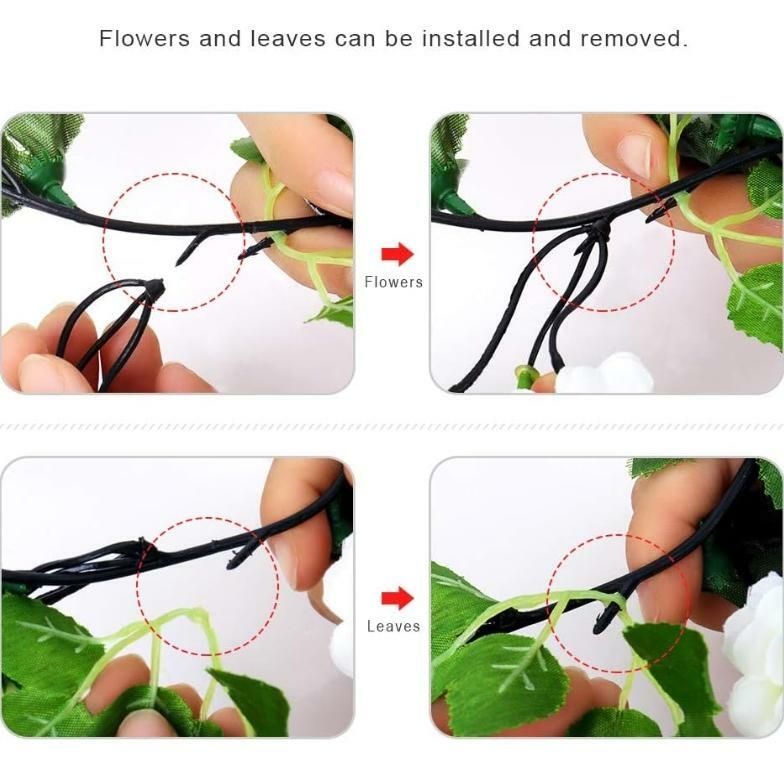 Flowers and leaves can be installed and removed.

Flowers

Leaves